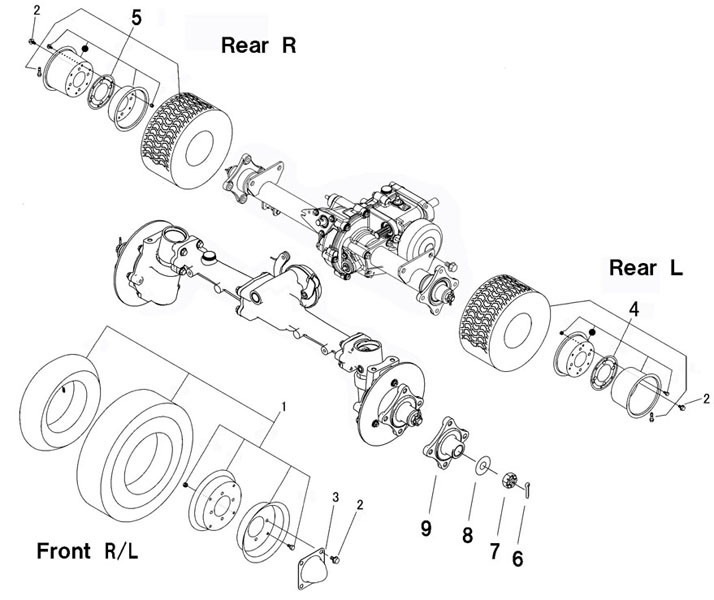 2
5
Rear R
Rear L
4
2
1
3
2
9
8
7
6
Front R/L